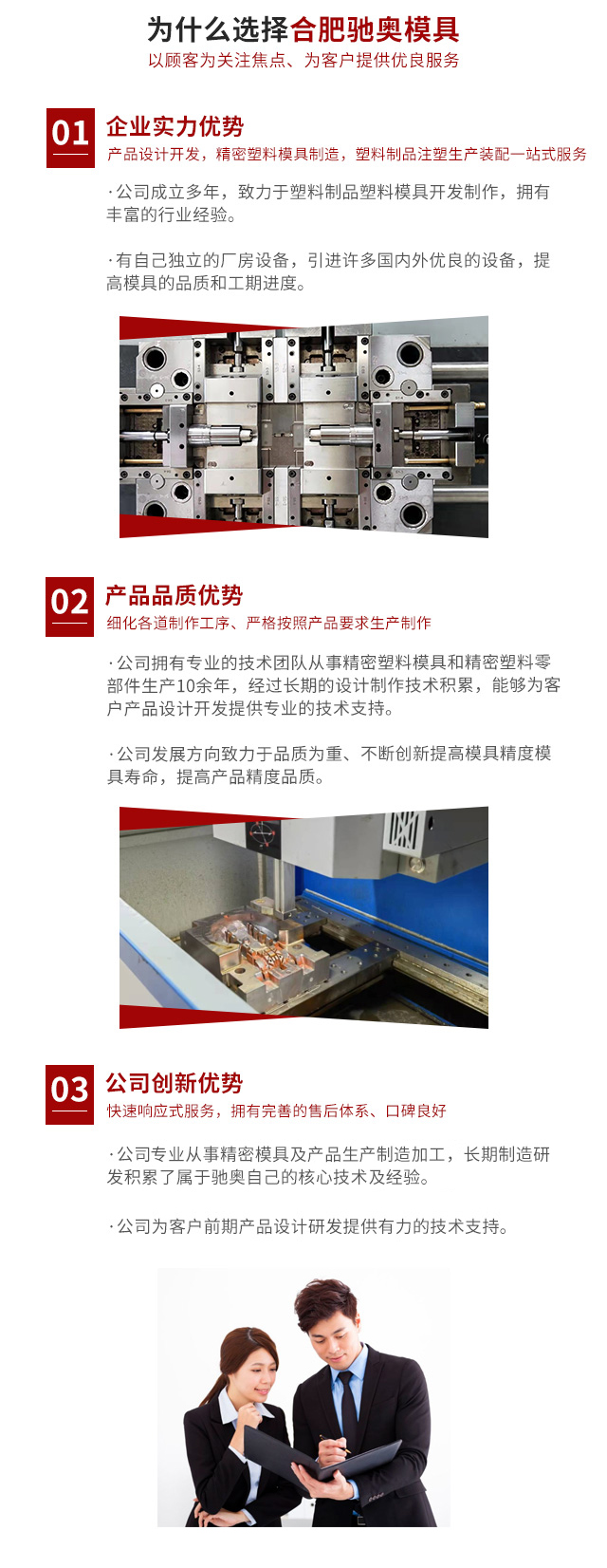 为什么选择合肥驰奥模具
以顾客为关注焦点、为客户提供优良服务

01
企业实力优势
产品设计开发，精密塑料模具制造，塑料制品注塑生产装配一站式服务

·公司成立多年，致力于塑料制品塑料模具开发制作，拥有丰富的行业经验。

·有自己独立的厂房设备，引进许多国内外优良的设备，提高模具的品质和工期进度。

02
产品品质优势
细化各道制作工序、严格按照产品要求生产制作

·公司拥有专业的技术团队从事精密塑料模具和精密塑料零部件生产10余年，经过长期的设计制作技术积累，能够为客户产品设计开发提供专业的技术支持。

·公司发展方向致力于品质为重、不断创新提高模具精度模具寿命，提高产品精度品质。

03
公司创新优势
快速响应式服务，拥有完善的售后体系、口碑良好

·公司专业从事精密模具及产品生产制造加工，长期制造研发积累了属于驰奥自己的核心技术及经验。

·公司为客户前期产品设计研发提供有力的技术支持。